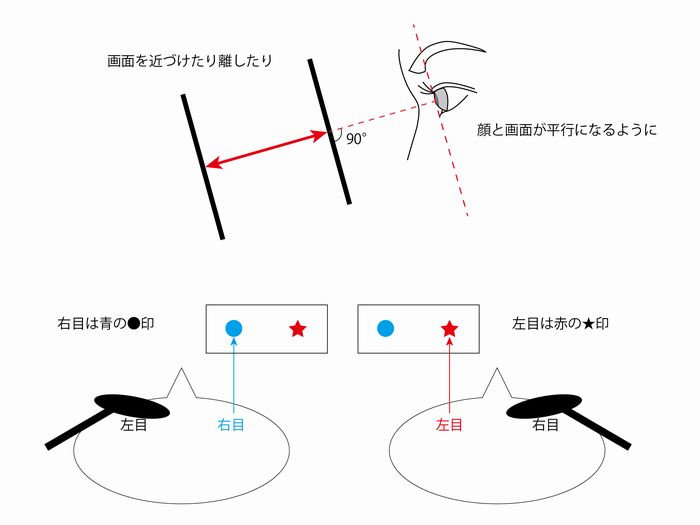 画面を近づけたり離したり

90°

顔と画面が平行になるように

右目は青の●印

左目は赤の★印

左目

右目

左目

右目